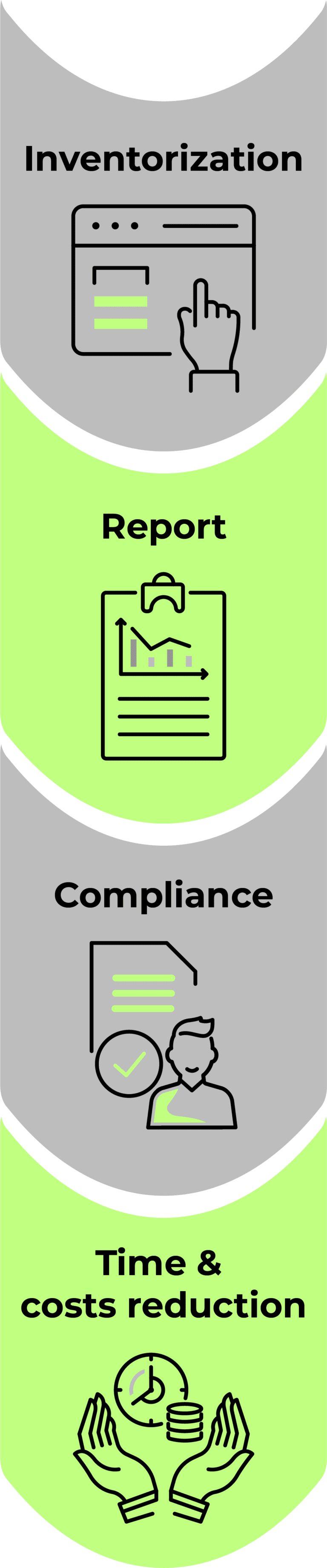 Inventorization

Report

Compliance

Time & costs reduction